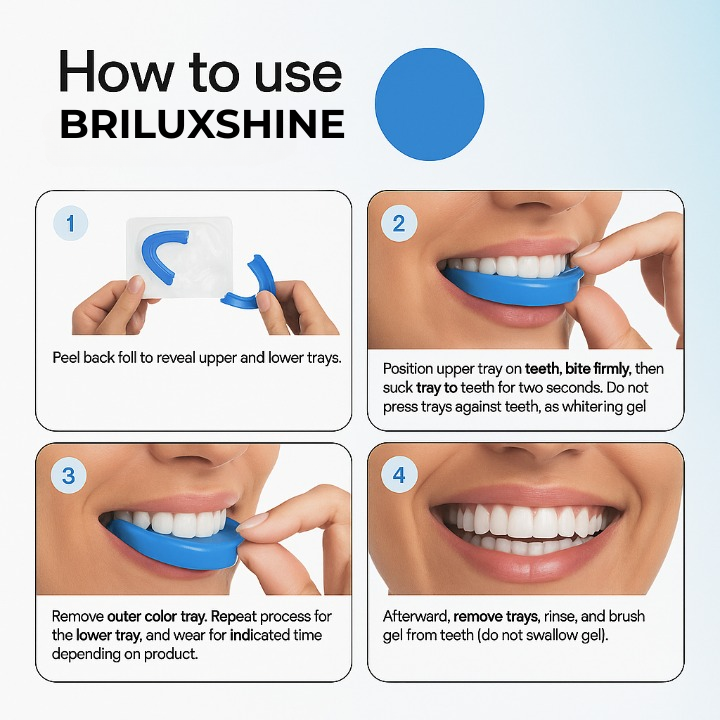 How to use
BRILUXSHINE

1

Peel back foll to reveal upper and lower trays.

2

Position upper tray on teeth, bite firmly, then suck tray to teeth for two seconds. Do not press trays against teeth, as whitering gel

3

Remove outer color tray. Repeat process for the lower tray, and wear for indicated time depending on product.

4

Afterward, remove trays, rinse, and brush gel from teeth (do not swallow gel).